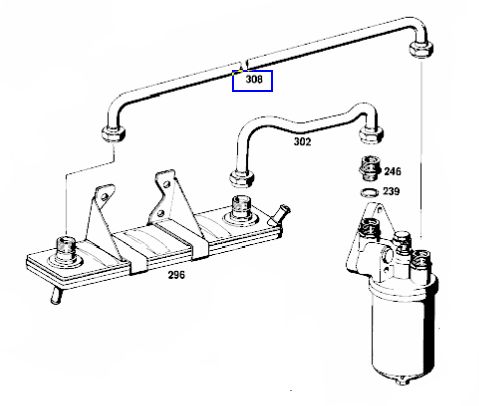 308
302
246
239
296